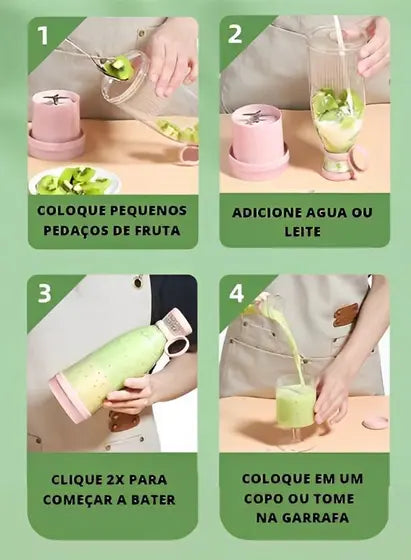 1

COLOQUE PEQUENOS PEDAÇOS DE FRUTA

2

ADICIONE AGUA OU LEITE

3

CLIQUE 2X PARA COMEÇAR A BATER

4

COLOQUE EM UM COPO OU TOME NA GARRAFA